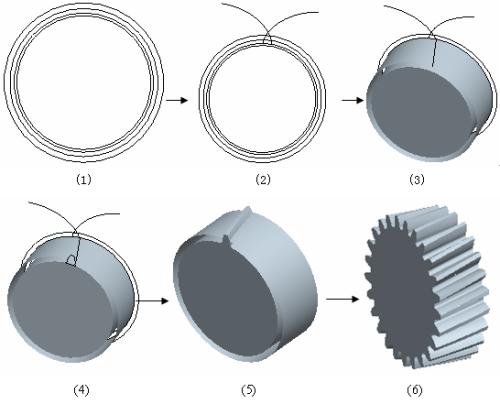 (1)

(2)

(3)

(4)

(5)

(6)