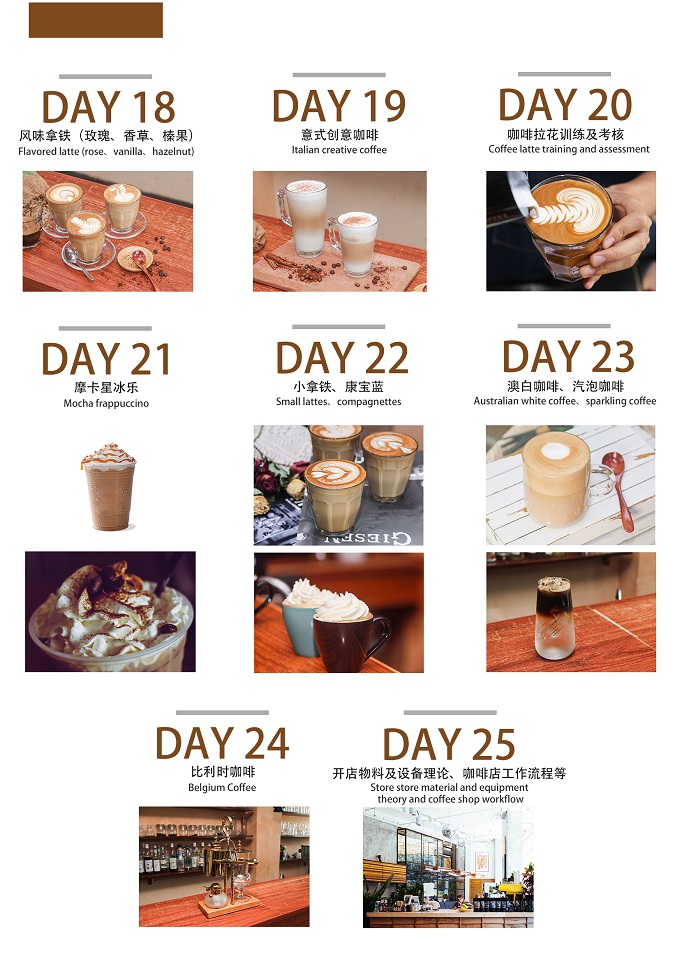 DAY 18
风味拿铁（玫瑰、香草、榛果）
Flavored latte (rose、vanilla、hazelnut)

DAY 19
意式创意咖啡
Italian creative coffee

DAY 20
咖啡拉花训练及考核
Coffee latte training and assessment

DAY 21
摩卡星冰乐
Mocha frappuccino

DAY 22
小拿铁、康宝蓝
Small lattes、compagnettes

DAY 23
澳白咖啡、汽泡咖啡
Australian white coffee、sparkling coffee

DAY 24
比利时咖啡
Belgium Coffee

DAY 25
开店物料及设备理论、咖啡店工作流程等
Store store material and equipment theory and coffee shop workflow