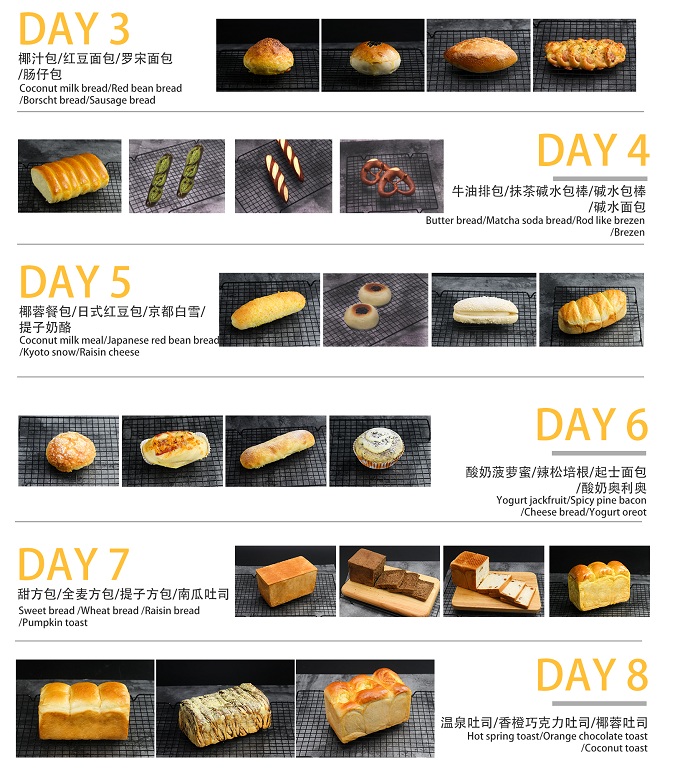 DAY 3
椰汁包/红豆面包/罗宋面包/肠仔包
Coconut milk bread/Red bean bread/Borscht bread/Sausage bread

DAY 4
牛油排包/抹茶碱水包棒/碱水包棒/碱水面包
Butter bread/Matcha soda bread/Rod like brezen/Brezen

DAY 5
椰蓉餐包/日式红豆包/京都白雪/提子奶酪
Coconut milk meal/Japanese red bean bread/Kyoto snow/Raisin cheese

DAY 6
酸奶菠萝蜜/辣松培根/起士面包/酸奶奥利奥
Yogurt jackfruit/Spicy pine bacon/Cheese bread/Yogurt oreot

DAY 7
甜方包/全麦方包/提子方包/南瓜吐司
Sweet bread /Wheat bread /Raisin bread/Pumpkin toast

DAY 8
温泉吐司/香橙巧克力吐司/椰蓉吐司
Hot spring toast/Orange chocolate toast/Coconut toast